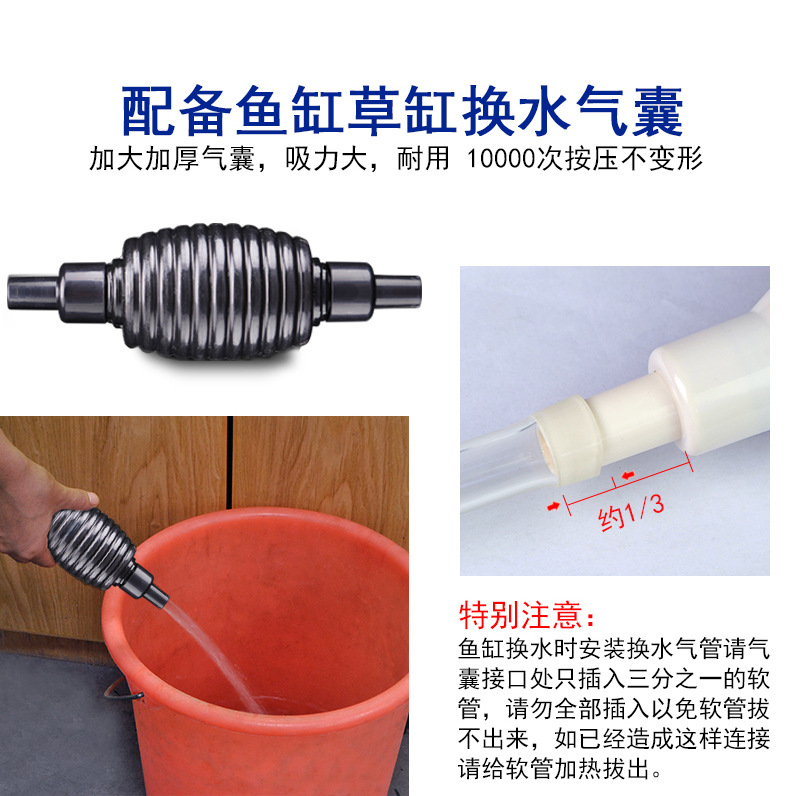 配备鱼缸草缸换水气囊

加大加厚气囊，吸力大，耐用 10000次按压不变形

约1/3

特别注意：

鱼缸换水时安装换水气管请气囊接口处只插入三分之一的软管，请勿全部插入以免软管拔不出来，如已经造成这样连接请给软管加热拔出。